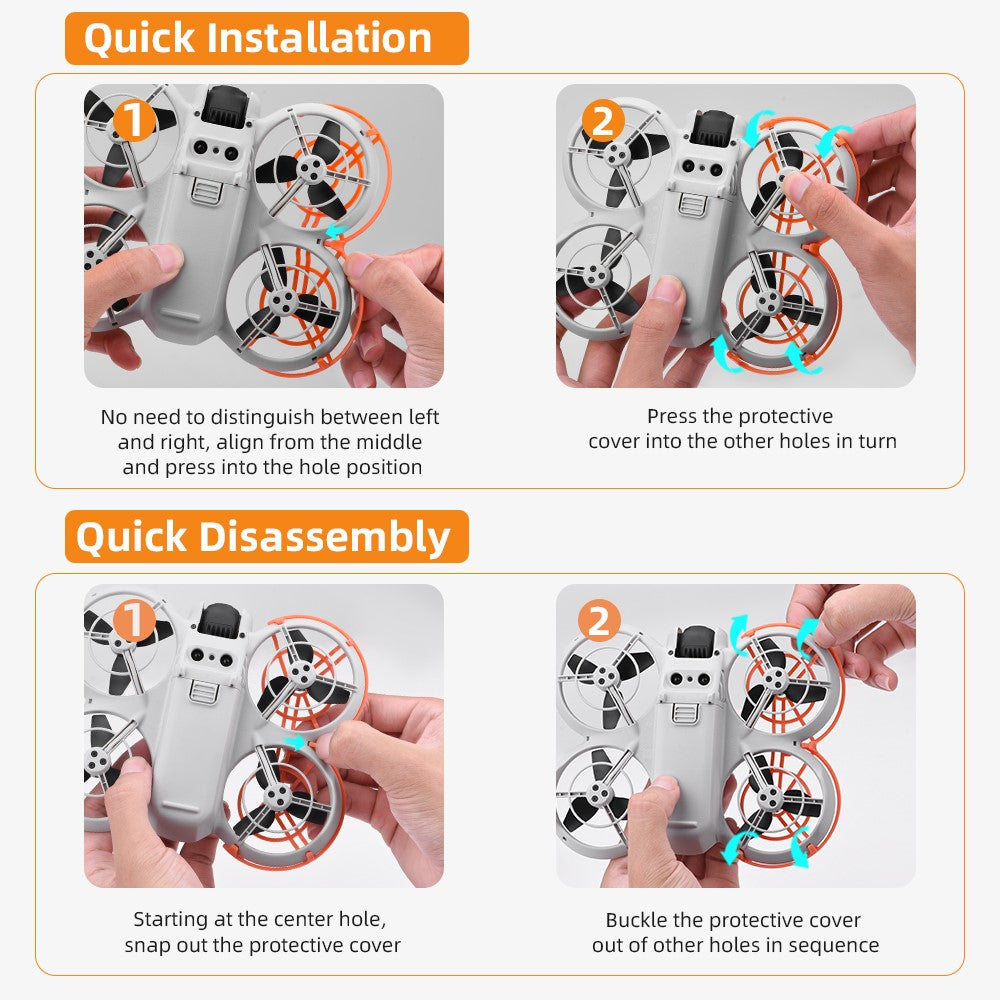 Quick Installation

1

No need to distinguish between left and right, align from the middle and press into the hole position

2

Press the protective cover into the other holes in turn

Quick Disassembly

1

Starting at the center hole, snap out the protective cover

2

Buckle the protective cover out of other holes in sequence