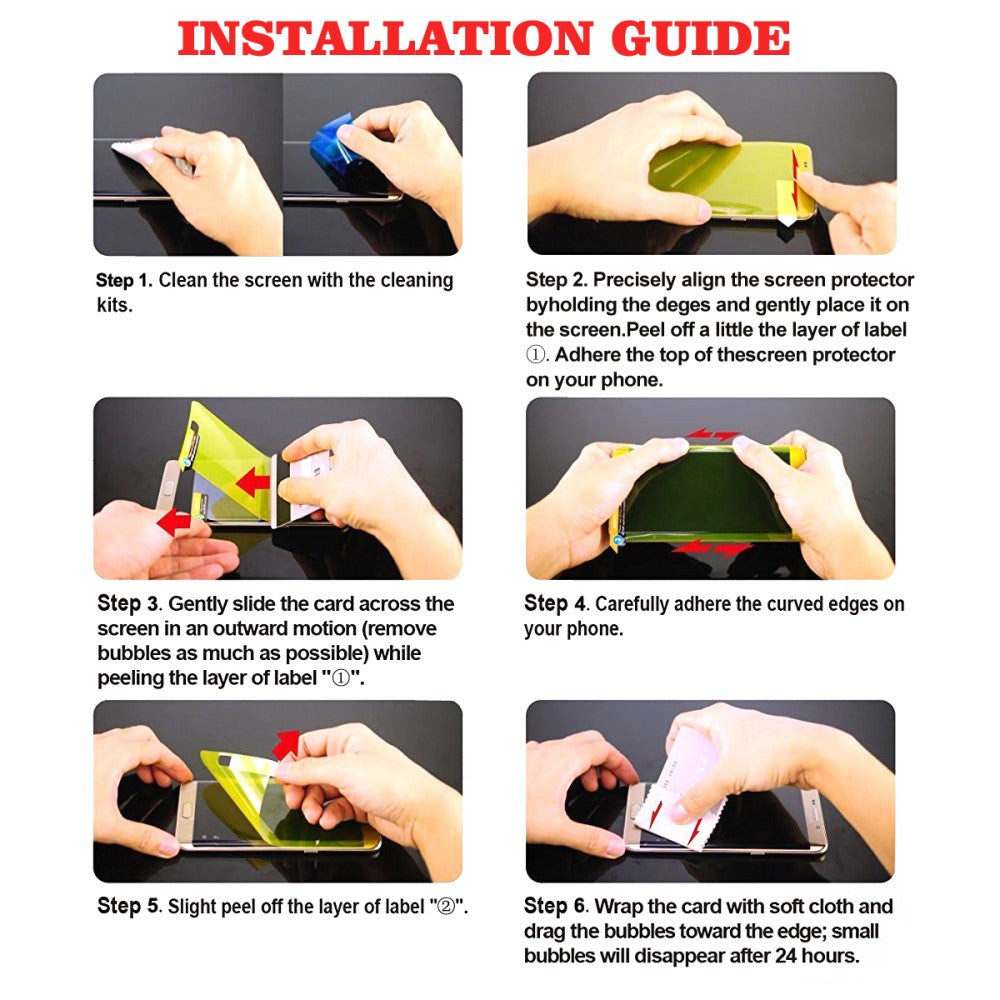 INSTALLATION GUIDE

Step 1. Clean the screen with the cleaning kits.

Step 2. Precisely align the screen protector byholding the deges and gently place it on the screen.Peel off a little the layer of label ①. Adhere the top of thescreen protector on your phone.

Step 3. Gently slide the card across the screen in an outward motion (remove bubbles as much as possible) while peeling the layer of label "①".

Step 4. Carefully adhere the curved edges on your phone.

Step 5. Slight peel off the layer of label "②".

Step 6. Wrap the card with soft cloth and drag the bubbles toward the edge; small bubbles will disappear after 24 hours.