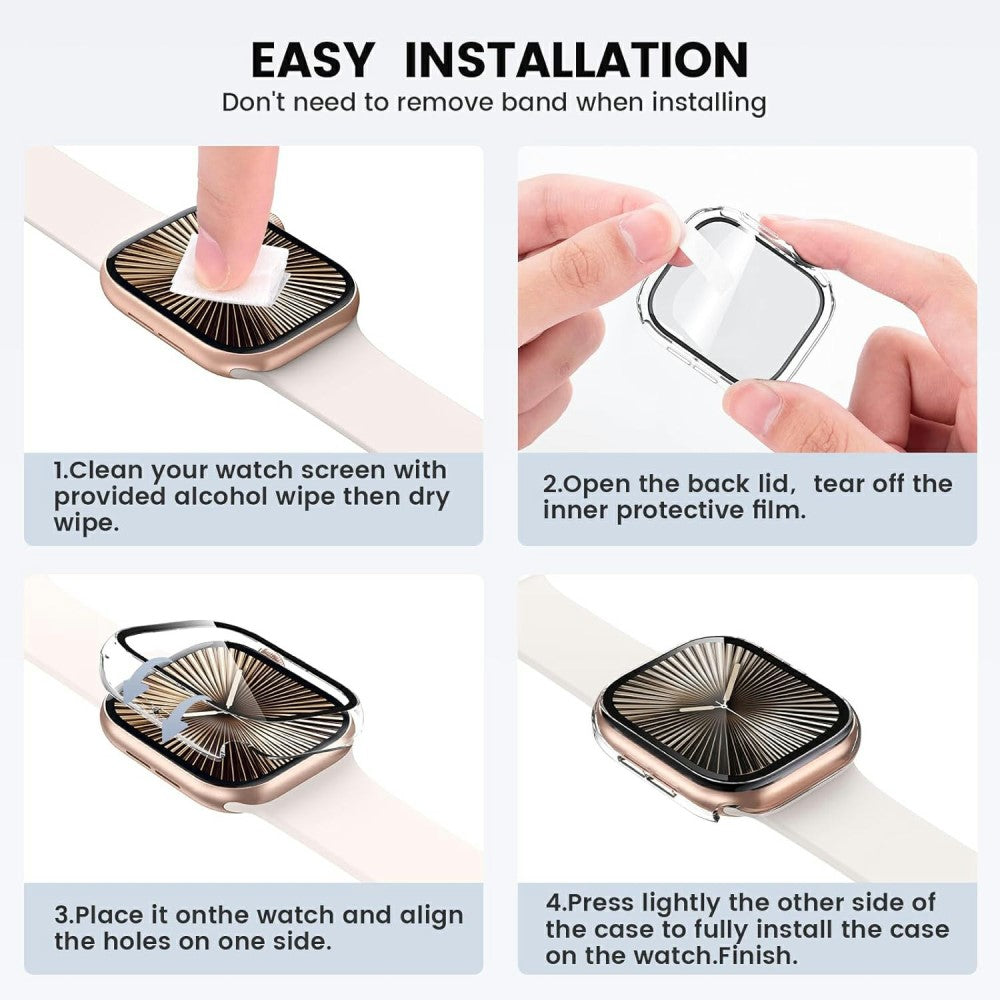 EASY INSTALLATION
Don't need to remove band when installing

1.Clean your watch screen with provided alcohol wipe then dry wipe.

2.Open the back lid, tear off the inner protective film.

3.Place it onthe watch and align the holes on one side.

4.Press lightly the other side of the case to fully install the case on the watch.Finish.