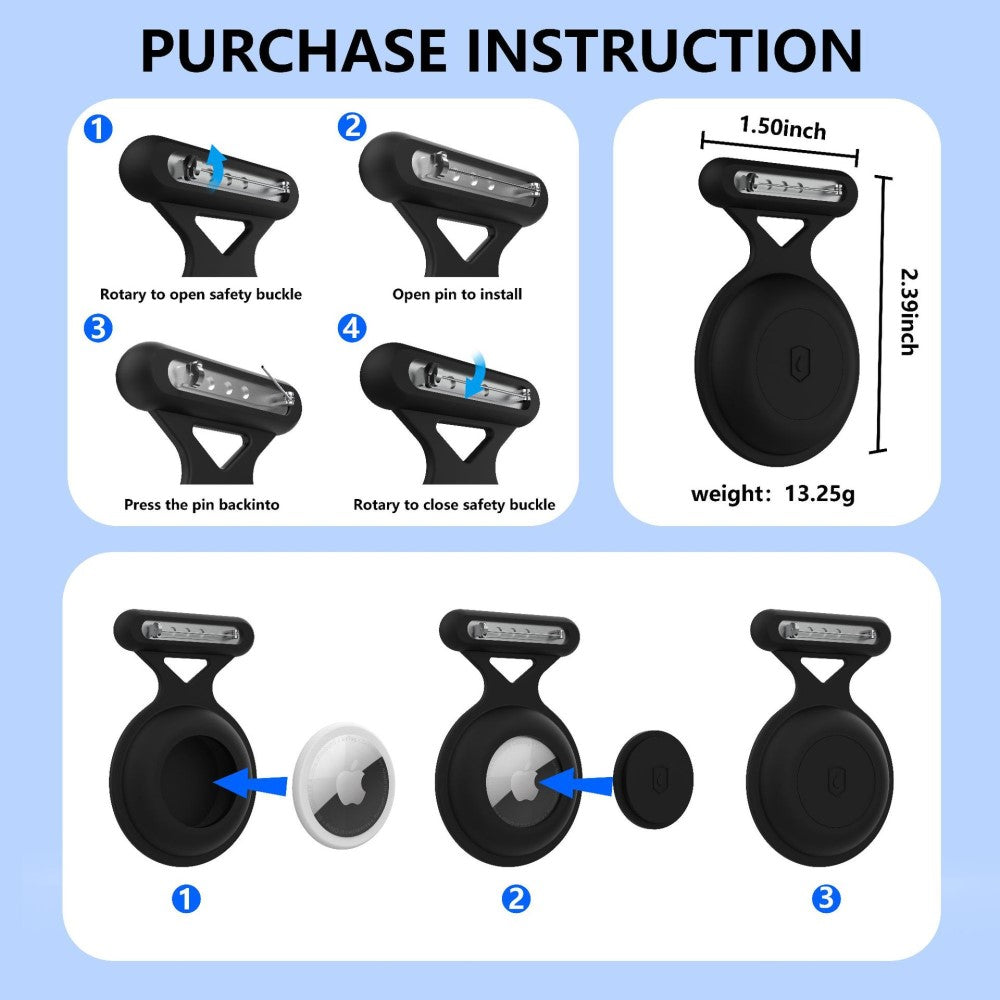 PURCHASE INSTRUCTION

1
Rotary to open safety buckle

2
Open pin to install

3
Press the pin backinto

4
Rotary to close safety buckle

1.50inch

2.39inch

weight: 13.25g

1

2

3