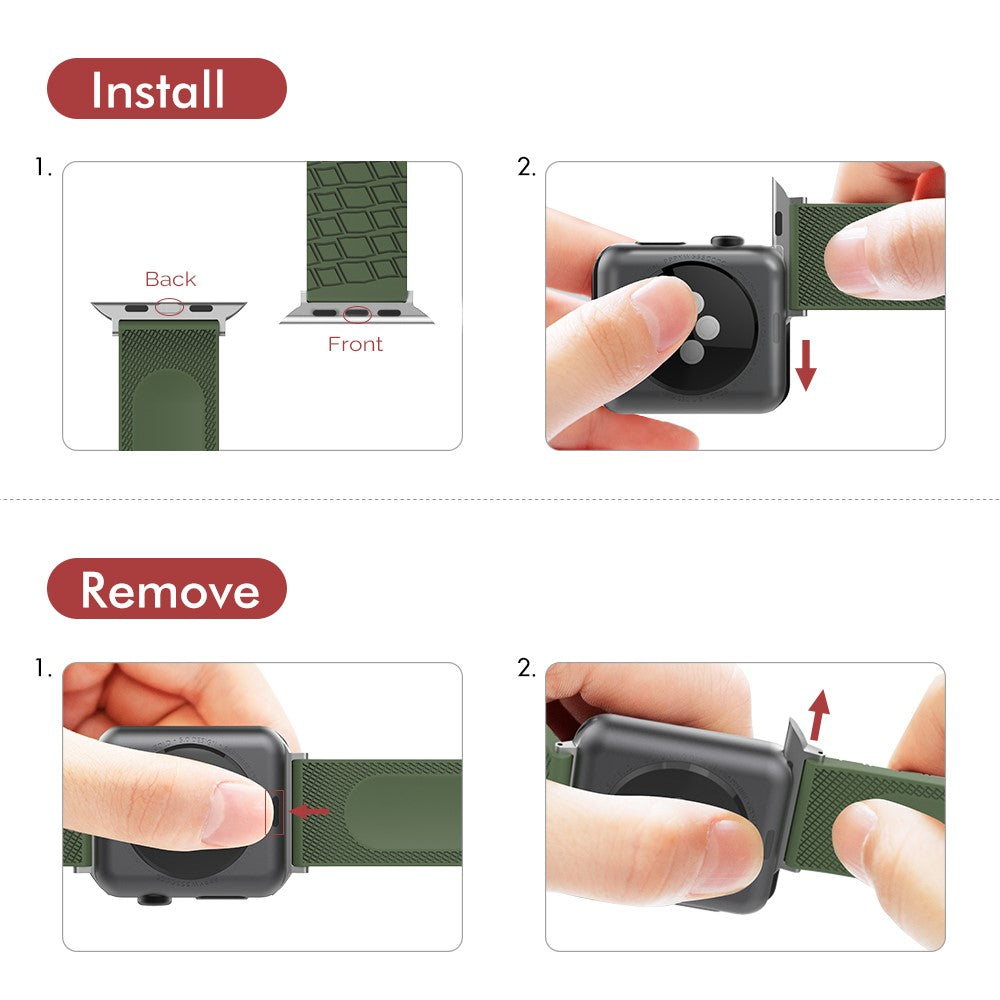 Install

1.

Back

Front

2.

Remove

1.

2.