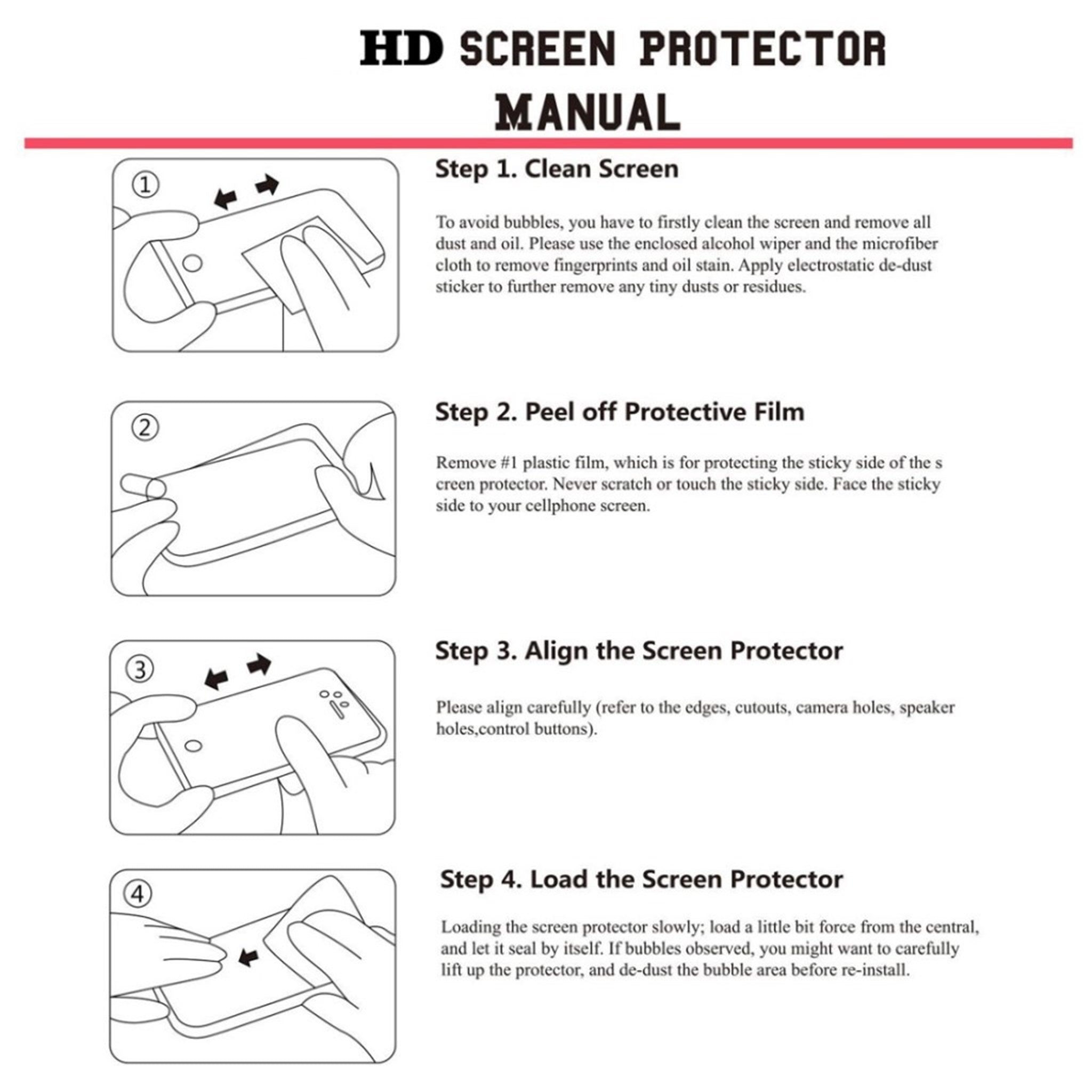 HD SCREEN PROTECTOR MANUAL

①

Step 1. Clean Screen

To avoid bubbles, you have to firstly clean the screen and remove all dust and oil. Please use the enclosed alcohol wiper and the microfiber cloth to remove fingerprints and oil stain. Apply electrostatic de-dust sticker to further remove any tiny dusts or residues.

②

Step 2. Peel off Protective Film

Remove #1 plastic film, which is for protecting the sticky side of the s creen protector. Never scratch or touch the sticky side. Face the sticky side to your cellphone screen.

③

Step 3. Align the Screen Protector

Please align carefully (refer to the edges, cutouts, camera holes, speaker holes,control buttons).

④

Step 4. Load the Screen Protector

Loading the screen protector slowly; load a little bit force from the central, and let it seal by itself. If bubbles observed, you might want to carefully lift up the protector, and de-dust the bubble area before re-install.