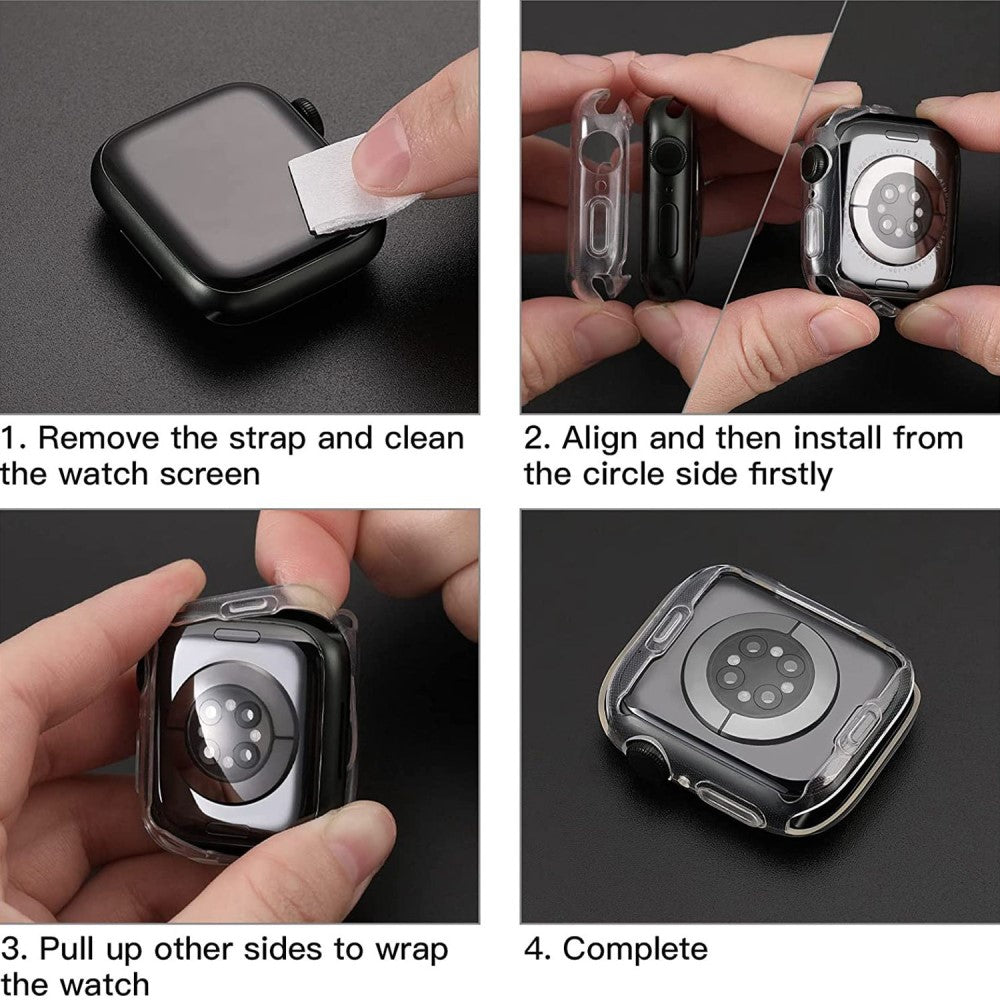 1. Remove the strap and clean the watch screen

2. Align and then install from the circle side firstly

3. Pull up other sides to wrap the watch

4. Complete