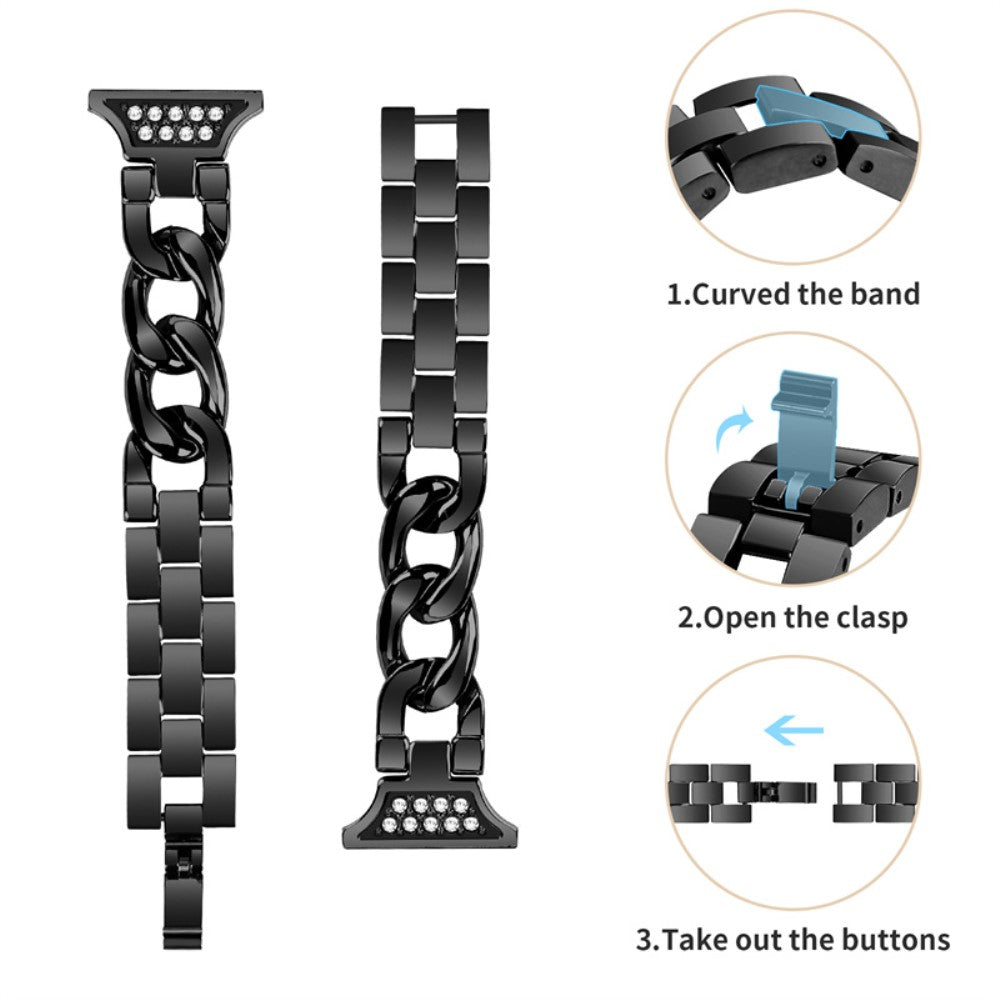 1.Curved the band

2.Open the clasp

3.Take out the buttons